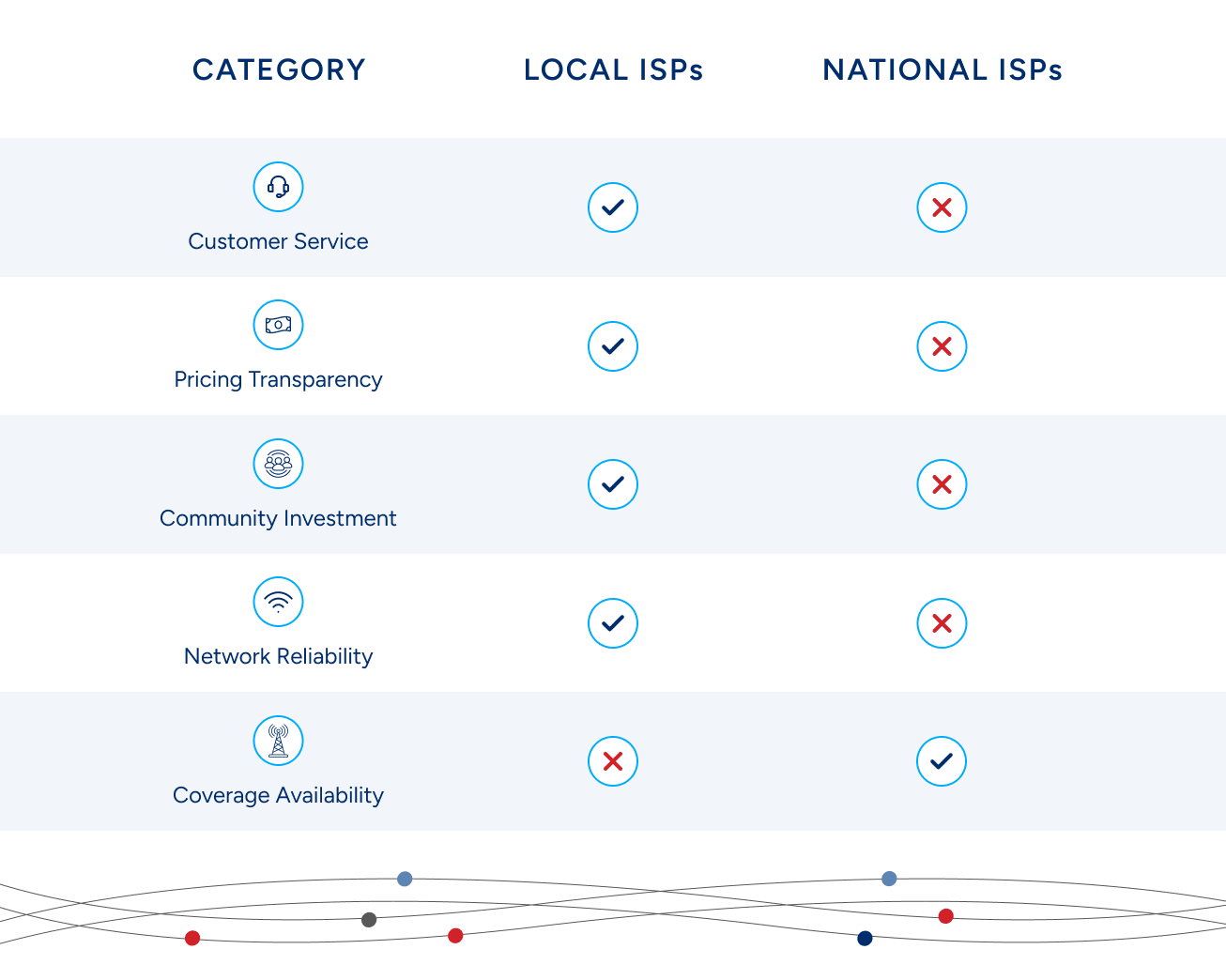 | CATEGORY | LOCAL ISPs | NATIONAL ISPs |
|---|---|---|
| Customer Service | ✓ | ✗ |
| Pricing Transparency | ✓ | ✗ |
| Community Investment | ✓ | ✗ |
| Network Reliability | ✓ | ✗ |
| Coverage Availability | ✗ | ✓ |